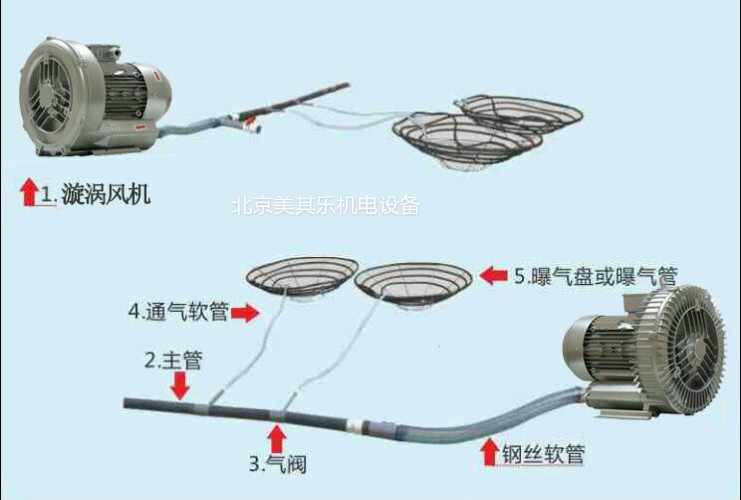 1. 漩涡风机

北京美其乐机电设备

5.曝气盘或曝气管

4.通气软管

2.主管

3.气阀

钢丝软管